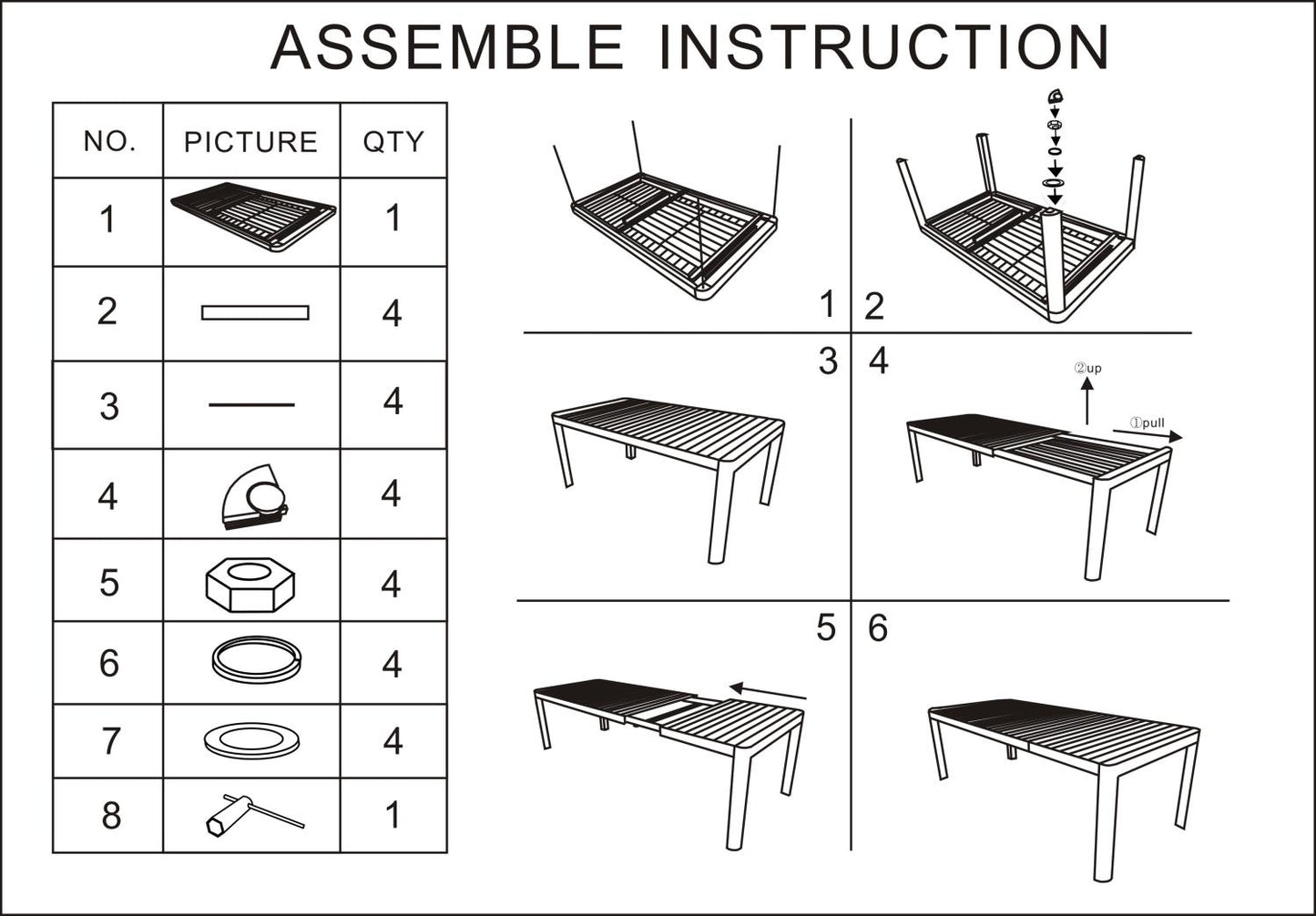 ASSEMBLE INSTRUCTION

| NO. | PICTURE | QTY |
|---|---|---|
| 1 | | 1 |
| 2 | | 4 |
| 3 | | 4 |
| 4 | | 4 |
| 5 | | 4 |
| 6 | | 4 |
| 7 | | 4 |
| 8 | | 1 |

1 2

3 4

②up

①pull

5 6